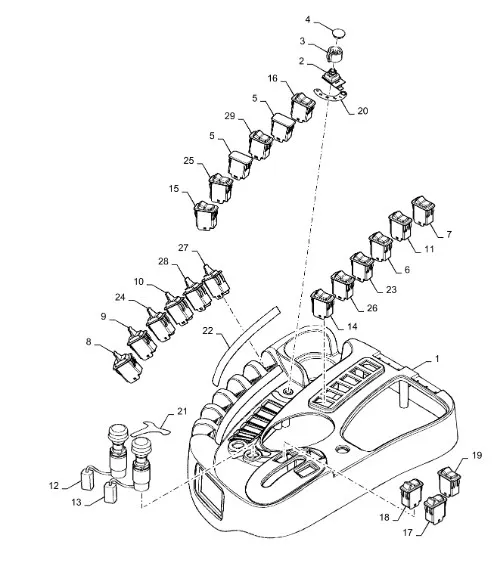 4
3
2
16
20
5
29
5
25
15
7
11
6
23
26
14
27
28
10
24
9
8
22
1
21
12
13
19
18
17