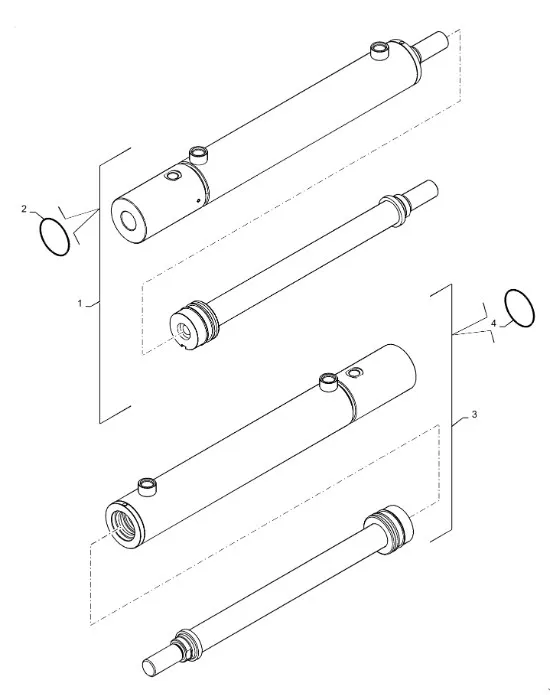 2
1
4
3