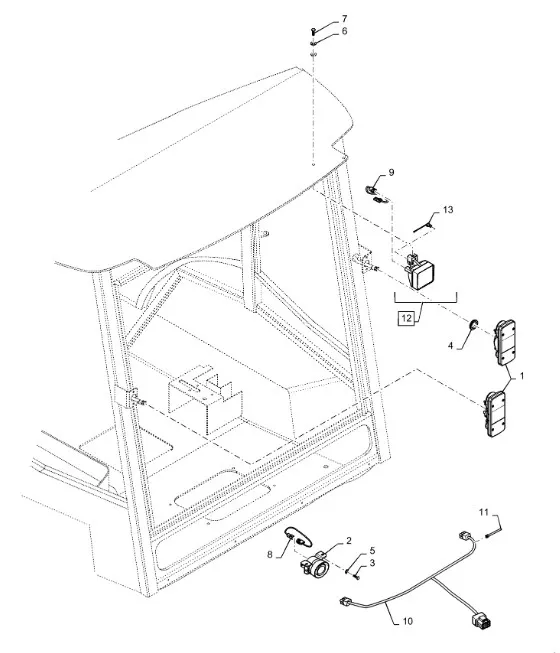 7
6
9
13
12
4
1
11
2
8
5
3
10